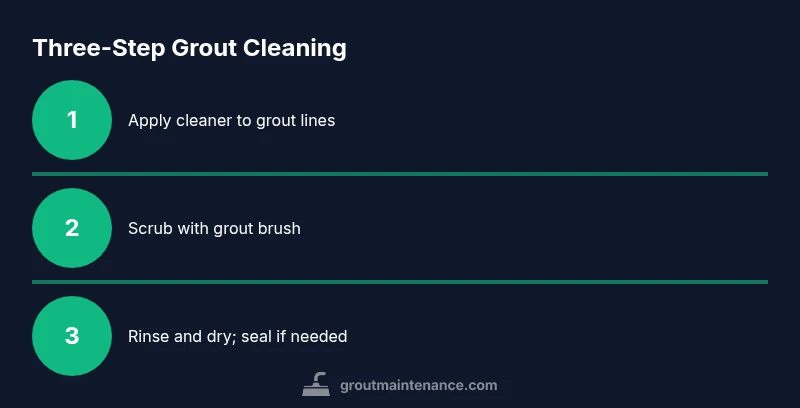 Three-Step Grout Cleaning

1

Apply cleaner to grout lines

2

Scrub with grout brush

3

Rinse and dry; seal if needed

groutmaintenance.com